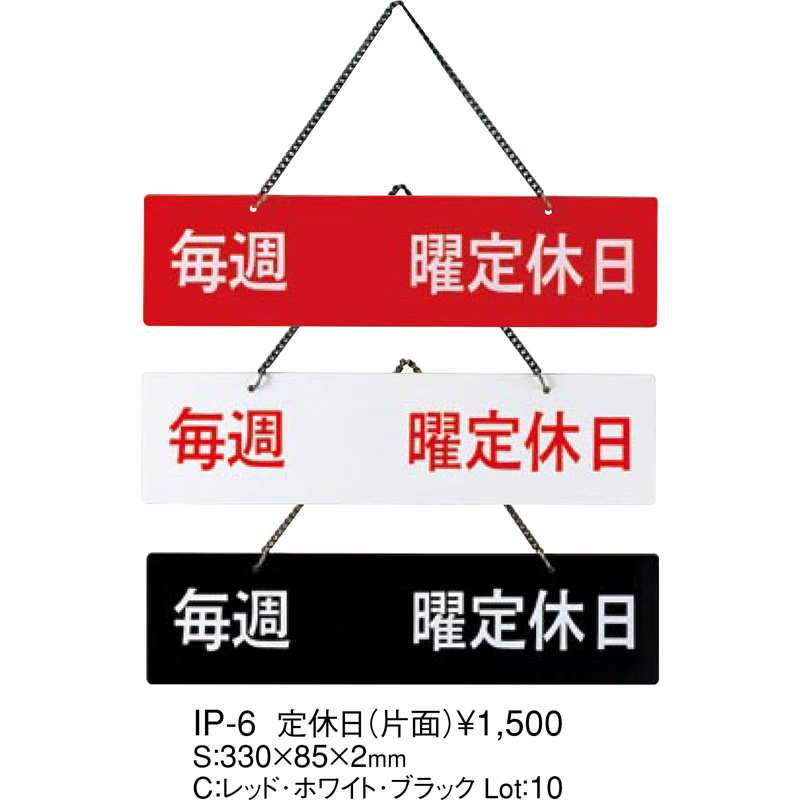 毎週 曜定休日

毎週 曜定休日

毎週 曜定休日

IP-6 定休日(片面)¥1,500
S:330×85×2mm
C:レッド・ホワイト・ブラック Lot:10